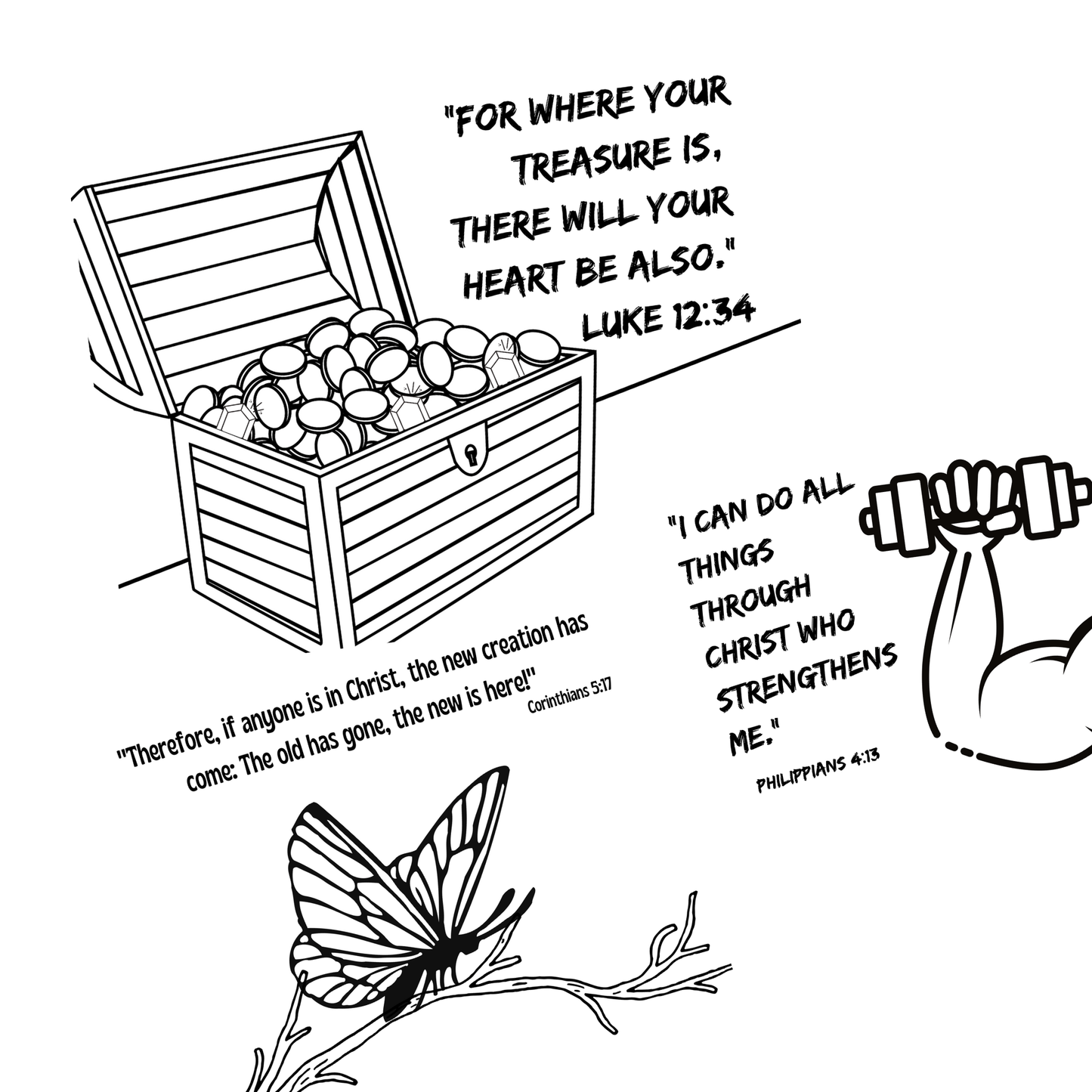 "FOR WHERE YOUR TREASURE IS, THERE WILL YOUR HEART BE ALSO."
LUKE 12:34

"I CAN DO ALL THINGS THROUGH CHRIST WHO STRENGTHENS ME."
PHILIPPIANS 4:13

"Therefore, if anyone is in Christ, the new creation has come: The old has gone, the new is here!"
Corinthians 5:17